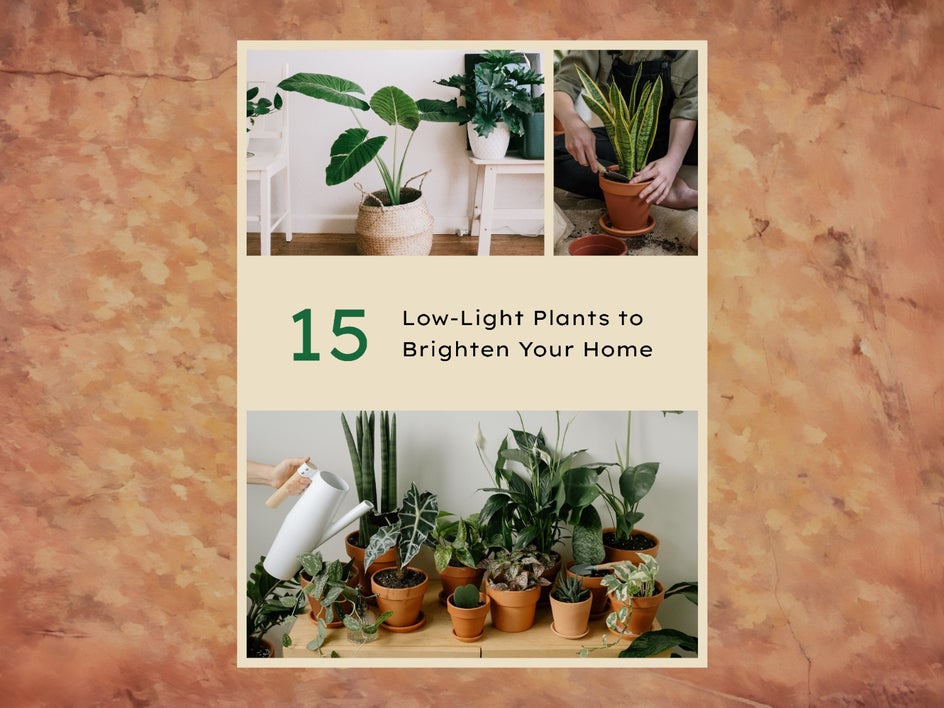 15 Low-Light Plants to Brighten Your Home